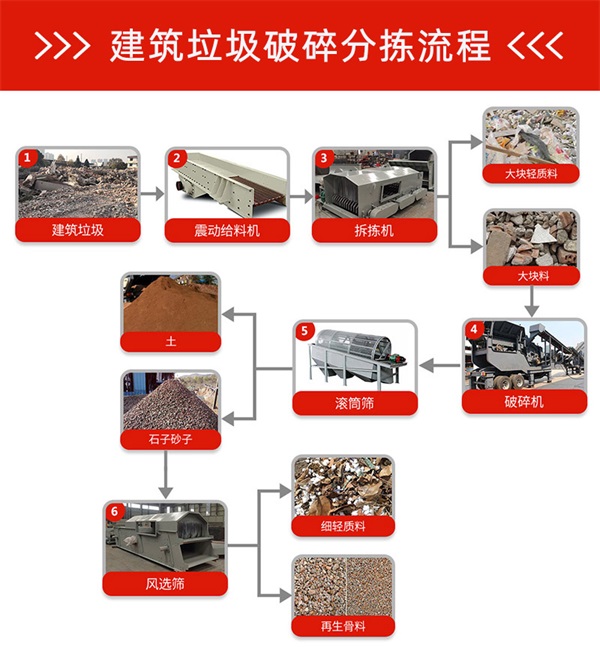 >>> 建筑垃圾破碎分拣流程 <<<

1
建筑垃圾

2
震动给料机

3
拆拣机

大块轻质料

大块料

4
破碎机

5
滚筒筛

土

石子砂子

6
风选筛

细轻质料

再生骨料